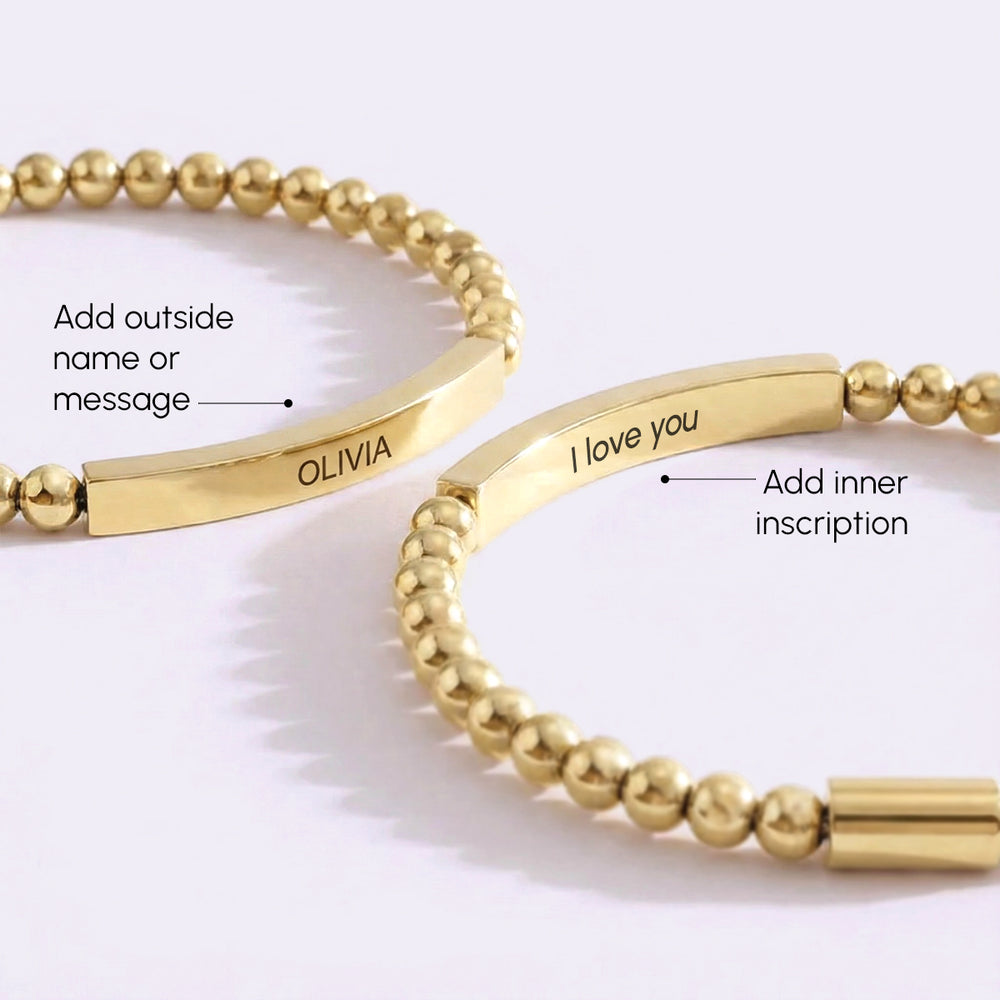 Add outside name or message

OLIVIA

I love you

Add inner inscription